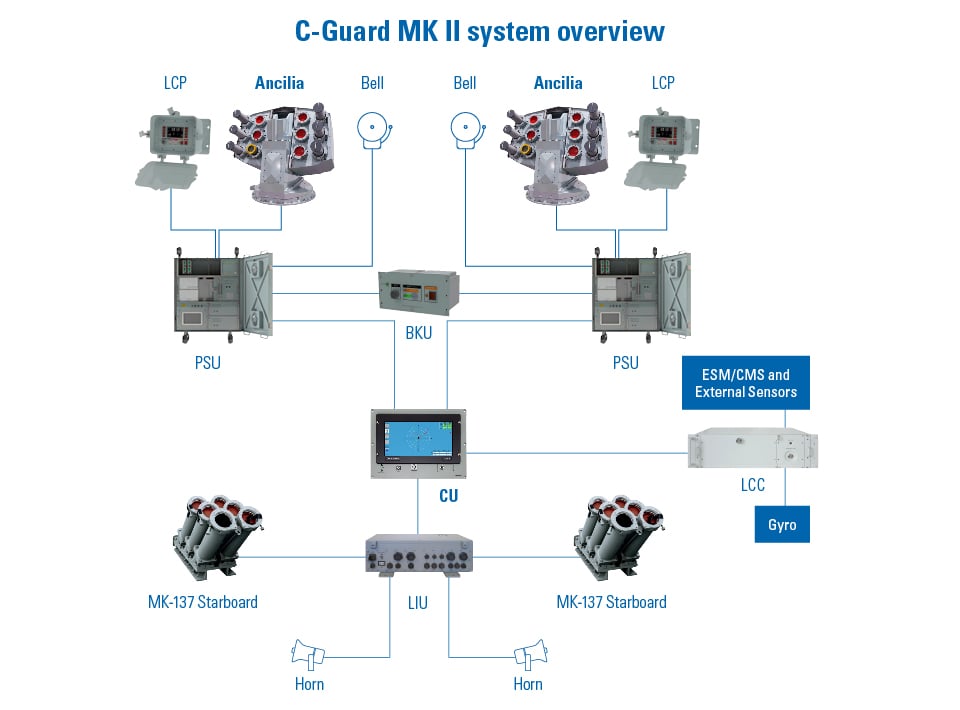 C-Guard MK II system overview

LCP
Ancilia
Bell
Bell
Ancilia
LCP

PSU
BKU
PSU

ESM/CMS and External Sensors

CU
LCC
Gyro

MK-137 Starboard
LIU
MK-137 Starboard

Horn
Horn